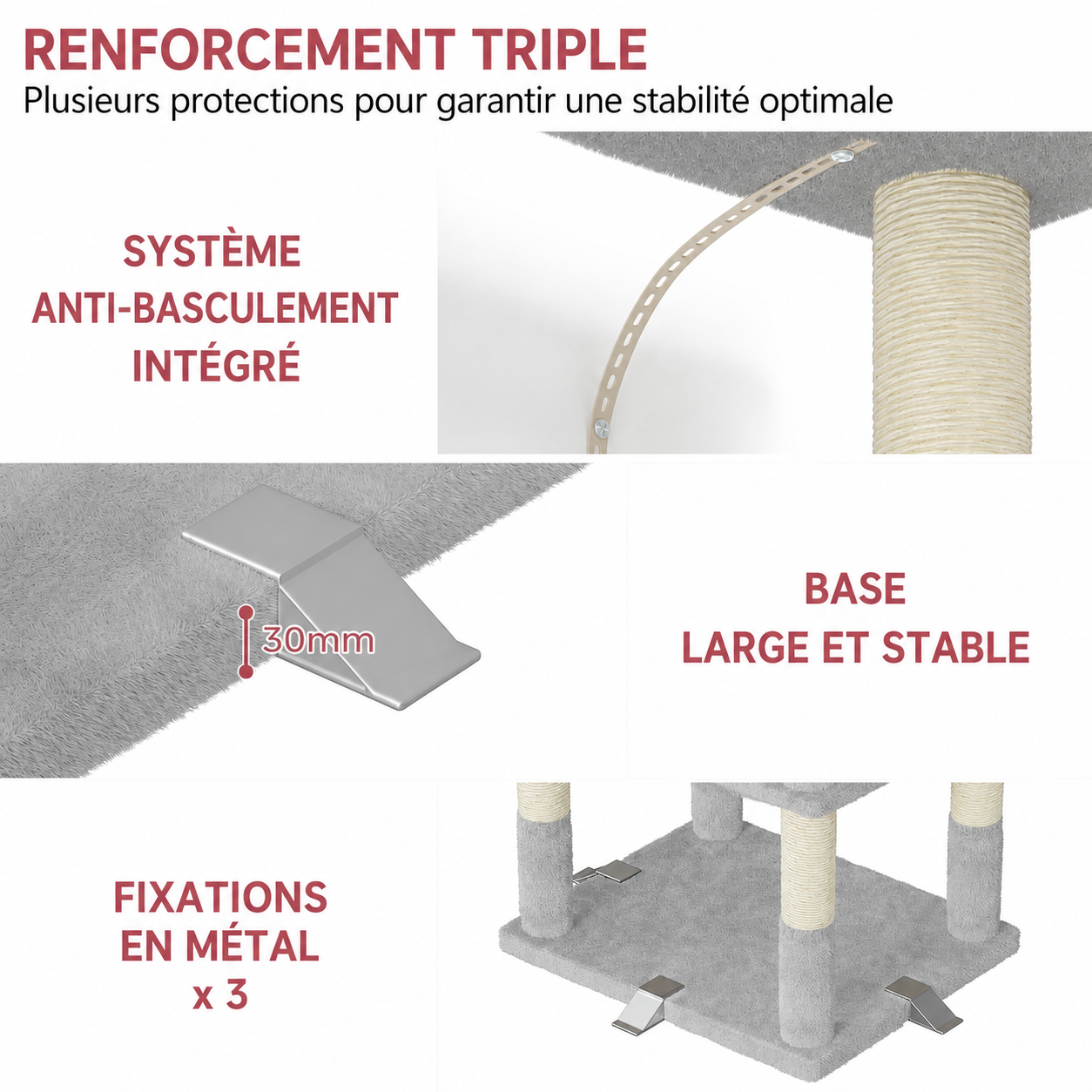 RENFORCEMENT TRIPLE
Plusieurs protections pour garantir une stabilité optimale

SYSTÈME
ANTI-BASCULEMENT
INTÉGRÉ

30mm

BASE
LARGE ET STABLE

FIXATIONS
EN MÉTAL
x 3